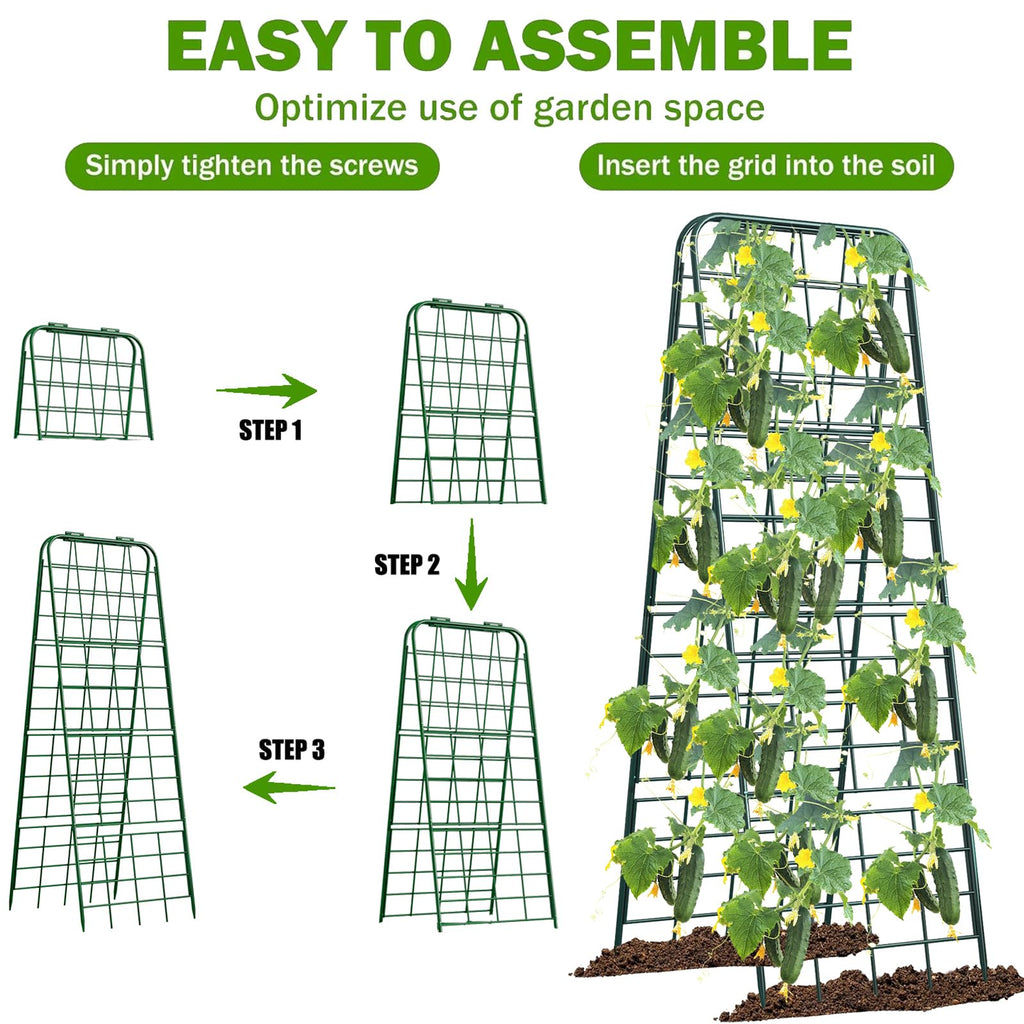 EASY TO ASSEMBLE
Optimize use of garden space

Simply tighten the screws

Insert the grid into the soil

STEP 1

STEP 2

STEP 3